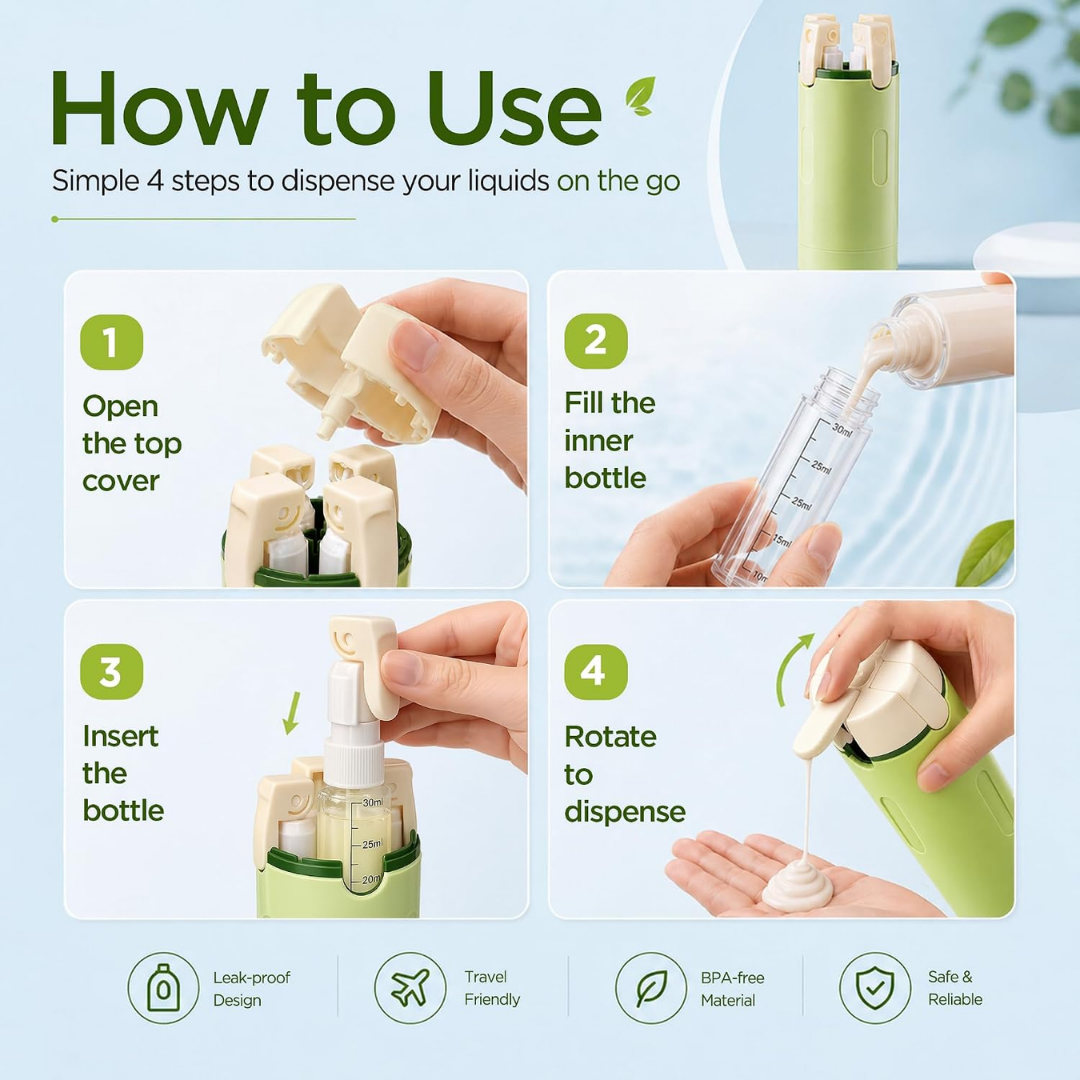 How to Use

Simple 4 steps to dispense your liquids on the go

1
Open the top cover

2
Fill the inner bottle

30ml
25ml
25ml
15ml
10ml

3
Insert the bottle

30ml
25ml
20ml

4
Rotate to dispense

Leak-proof Design

Travel Friendly

BPA-free Material

Safe & Reliable